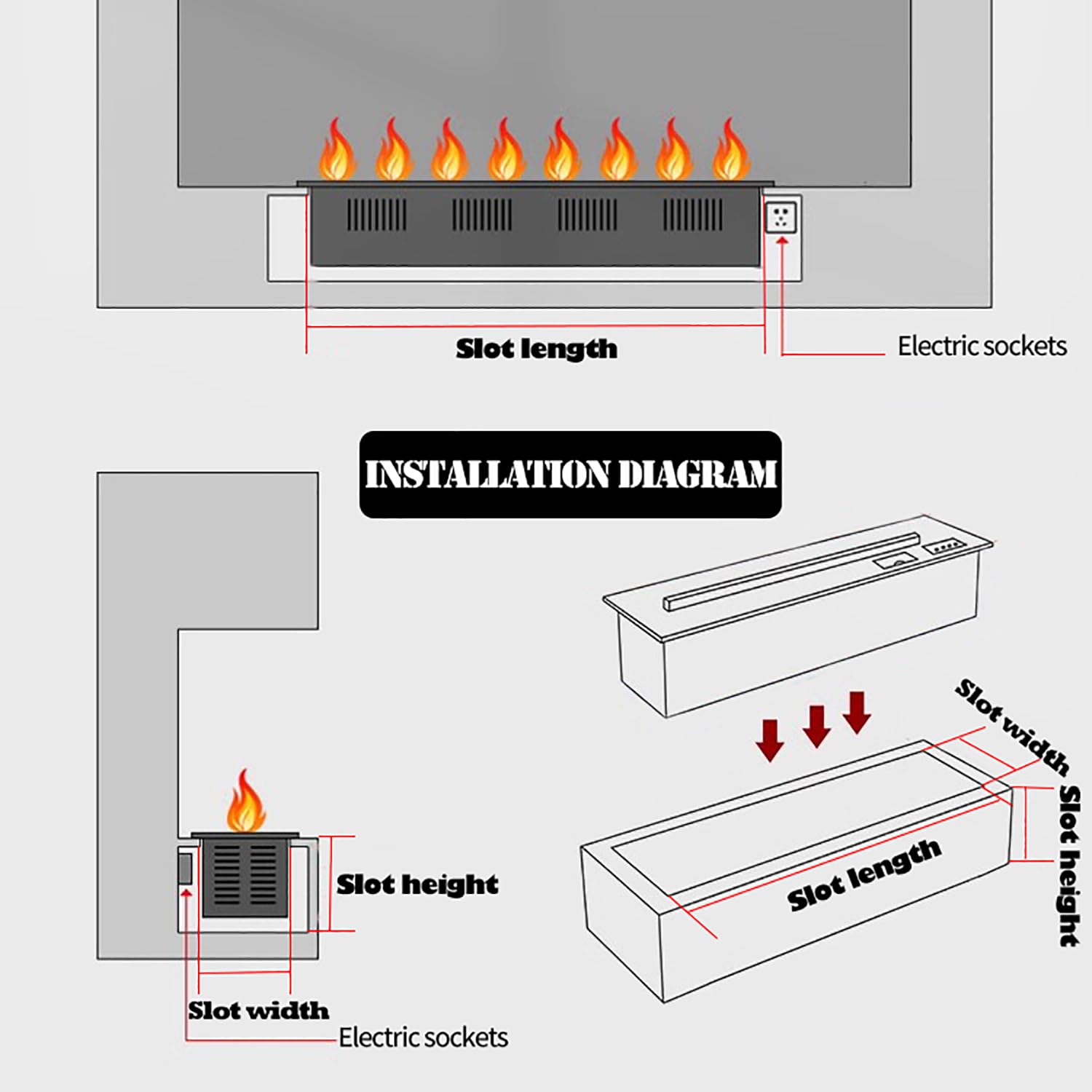 Slot length

Electric sockets

INSTALLATION DIAGRAM

Slot height

Slot width

Electric sockets

Slot width

Slot height

Slot length